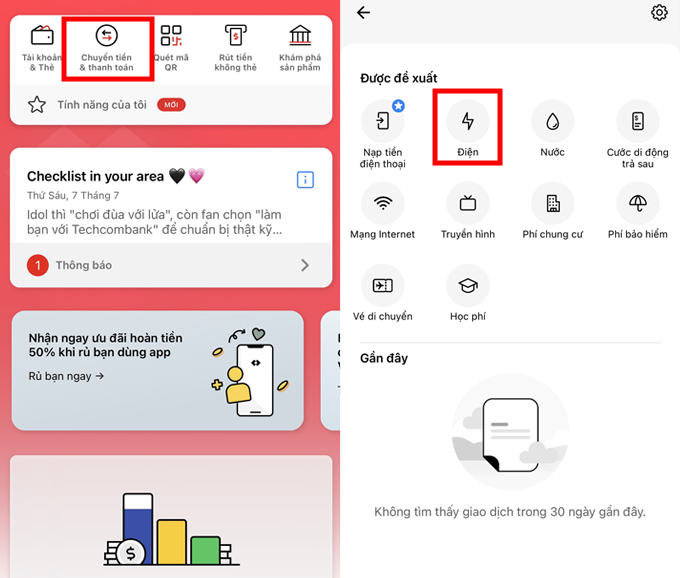 Tài khoản & Thẻ

Chuyển tiền & thanh toán

Quét mã QR

Rút tiền không thẻ

Khám phá sản phẩm

Tính năng của tôi MỚI

Checklist in your area 🖤💗

Thứ Sáu, 7 Tháng 7

Idol thì "chơi đùa với lửa", còn fan chọn "làm bạn với Techcombank" để chuẩn bị thật kỹ...

1 Thông báo

Nhận ngay ưu đãi hoàn tiền 50% khi rủ bạn dùng app

Rủ bạn ngay →

Được đề xuất

Nạp tiền điện thoại

Điện

Nước

Cước di động trả sau

Mạng Internet

Truyền hình

Phí chung cư

Phí bảo hiểm

Vé di chuyển

Học phí

Gần đây

Không tìm thấy giao dịch trong 30 ngày gần đây.